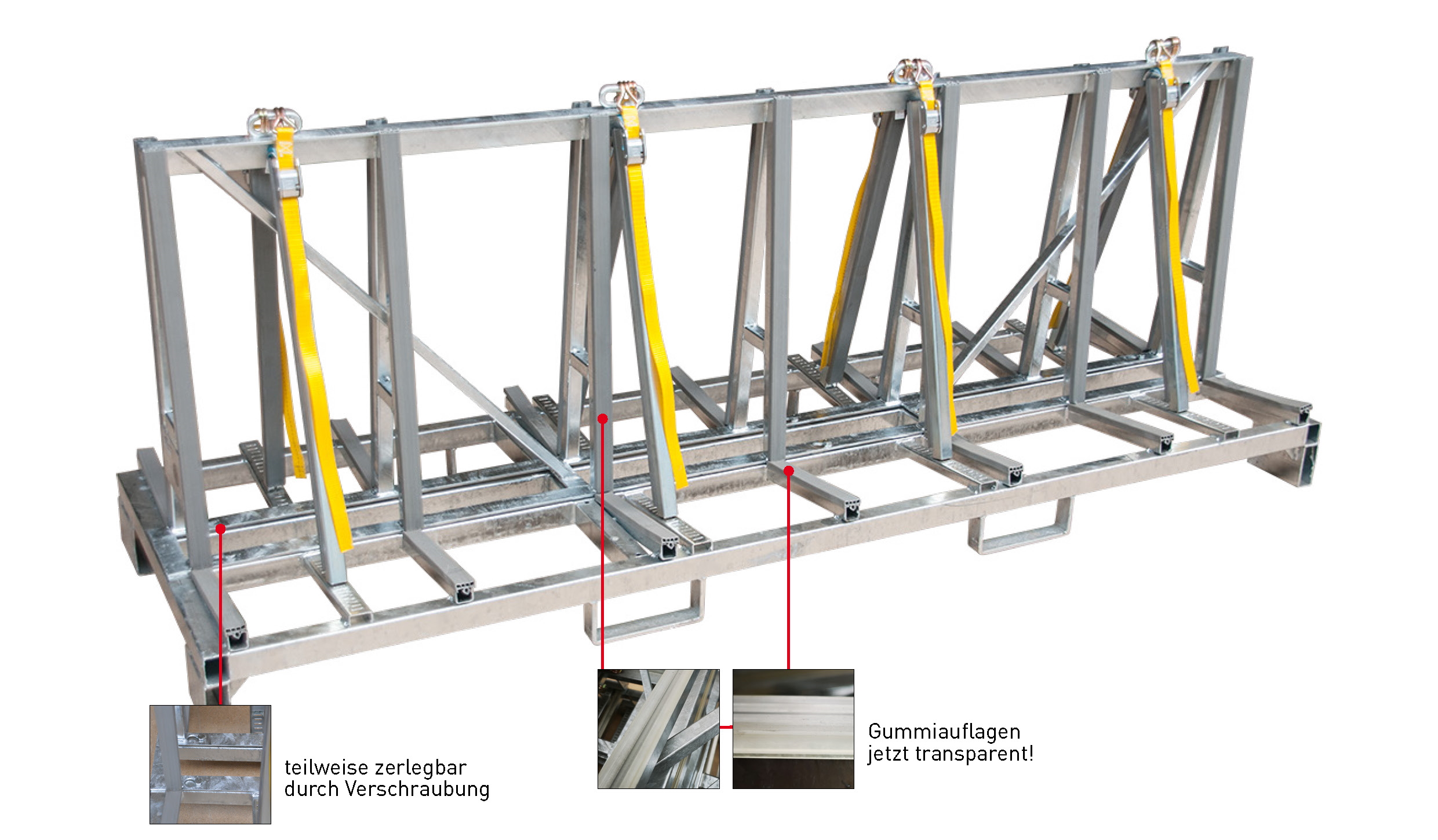 teilweise zerlegbar durch Verschraubung

Gummiauflagen jetzt transparent!